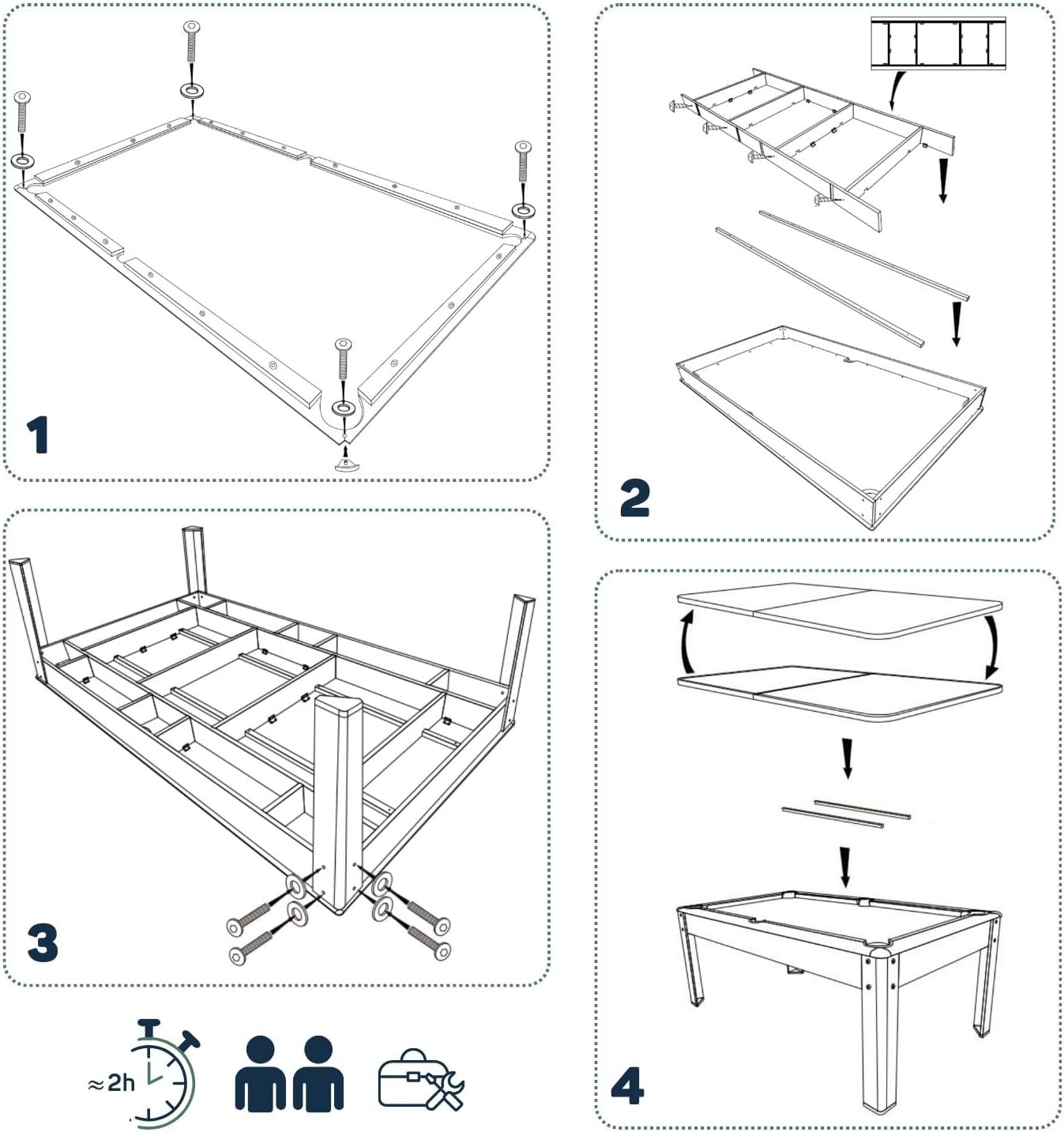 1

2

3

4

≈2h